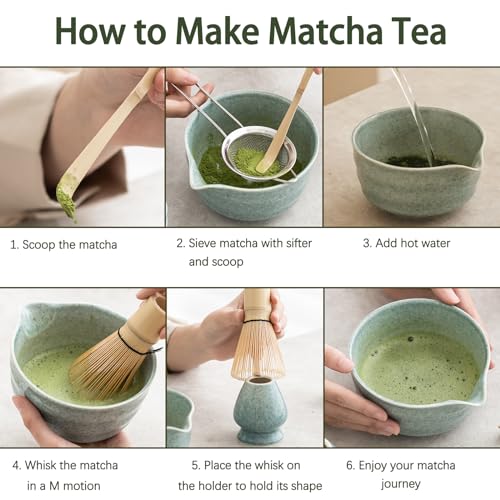 How to Make Matcha Tea

1. Scoop the matcha

2. Sieve matcha with sifter and scoop

3. Add hot water

4. Whisk the matcha in a M motion

5. Place the whisk on the holder to hold its shape

6. Enjoy your matcha journey