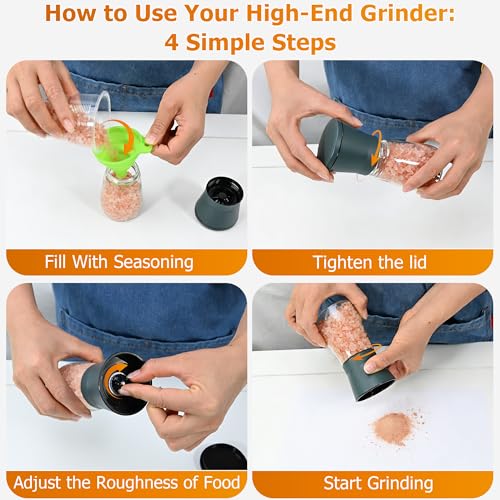 How to Use Your High-End Grinder:
4 Simple Steps

Fill With Seasoning

Tighten the lid

Adjust the Roughness of Food

Start Grinding