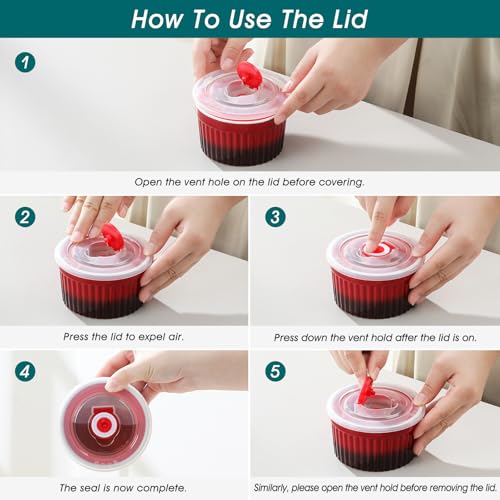 How To Use The Lid

1

Open the vent hole on the lid before covering.

2

Press the lid to expel air.

3

Press down the vent hold after the lid is on.

4

The seal is now complete.

5

Similarly, please open the vent hold before removing the lid.