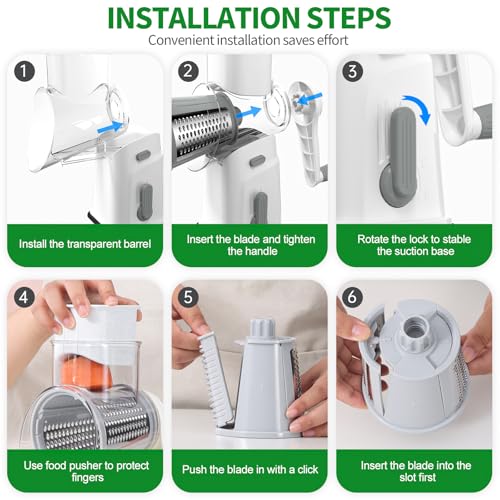 INSTALLATION STEPS
Convenient installation saves effort

1
Install the transparent barrel

2
Insert the blade and tighten the handle

3
Rotate the lock to stable the suction base

4
Use food pusher to protect fingers

5
Push the blade in with a click

6
Insert the blade into the slot first