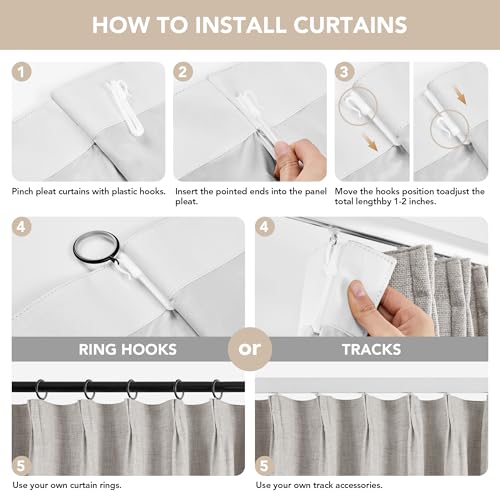 HOW TO INSTALL CURTAINS

1

Pinch pleat curtains with plastic hooks.

2

Insert the pointed ends into the panel pleat.

3

Move the hooks position toadjust the total lengthby 1-2 inches.

4

RING HOOKS

or

4

TRACKS

5

Use your own curtain rings.

5

Use your own track accessories.