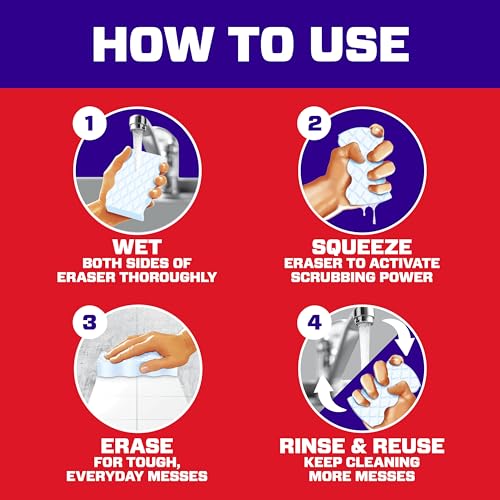 HOW TO USE

1

WET
BOTH SIDES OF ERASER THOROUGHLY

2

SQUEEZE
ERASER TO ACTIVATE SCRUBBING POWER

3

ERASE
FOR TOUGH, EVERYDAY MESSES

4

RINSE & REUSE
KEEP CLEANING MORE MESSES