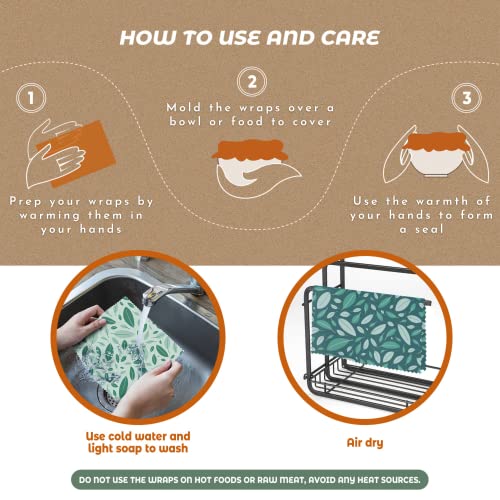 HOW TO USE AND CARE

1

Prep your wraps by warming them in your hands

2

Mold the wraps over a bowl or food to cover

3

Use the warmth of your hands to form a seal

Use cold water and light soap to wash

Air dry

DO NOT USE THE WRAPS ON HOT FOODS OR RAW MEAT, AVOID ANY HEAT SOURCES.