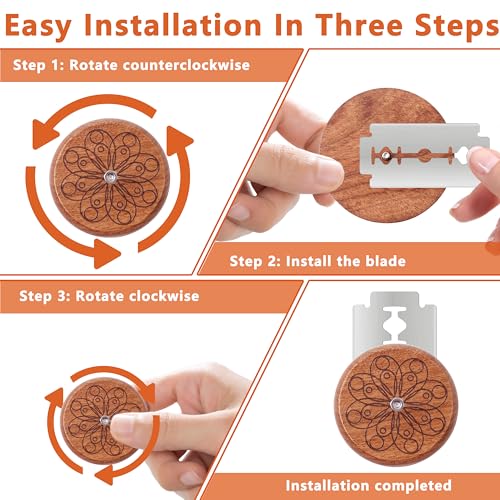 Easy Installation In Three Steps

Step 1: Rotate counterclockwise

Step 2: Install the blade

Step 3: Rotate clockwise

Installation completed