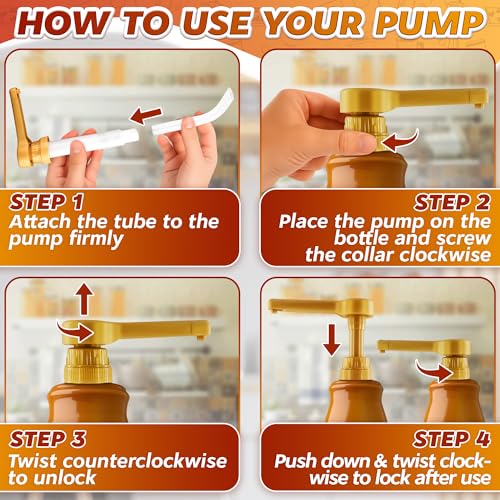 HOW TO USE YOUR PUMP

STEP 1
Attach the tube to the pump firmly

STEP 2
Place the pump on the bottle and screw the collar clockwise

STEP 3
Twist counterclockwise to unlock

STEP 4
Push down & twist clockwise to lock after use