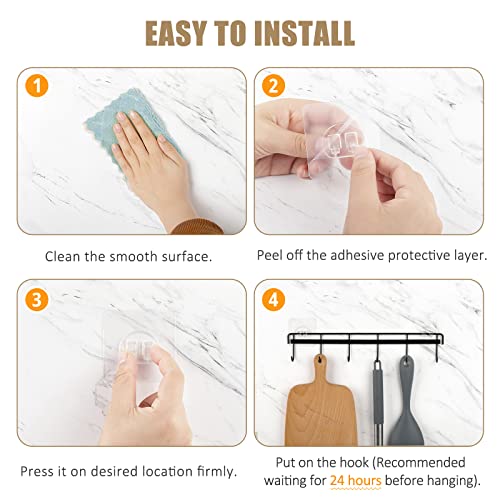 EASY TO INSTALL

1

Clean the smooth surface.

2

Peel off the adhesive protective layer.

3

Press it on desired location firmly.

4

Put on the hook (Recommended waiting for 24 hours before hanging).