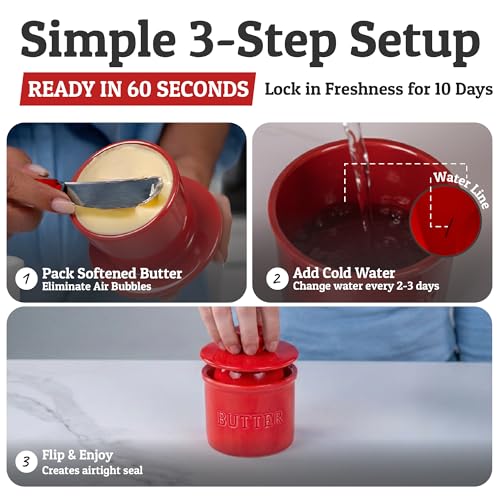 Simple 3-Step Setup

READY IN 60 SECONDS

Lock in Freshness for 10 Days

1 Pack Softened Butter
Eliminate Air Bubbles

Water Line

2 Add Cold Water
Change water every 2-3 days

BUTTER

3 Flip & Enjoy
Creates airtight seal