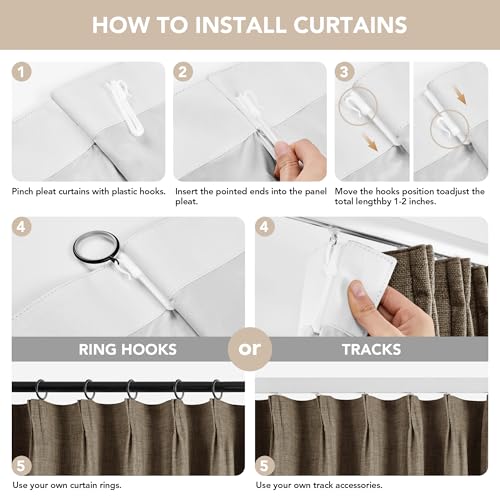 HOW TO INSTALL CURTAINS

1
Pinch pleat curtains with plastic hooks.

2
Insert the pointed ends into the panel pleat.

3
Move the hooks position toadjust the total lengthby 1-2 inches.

4
RING HOOKS

or

4
TRACKS

5
Use your own curtain rings.

5
Use your own track accessories.