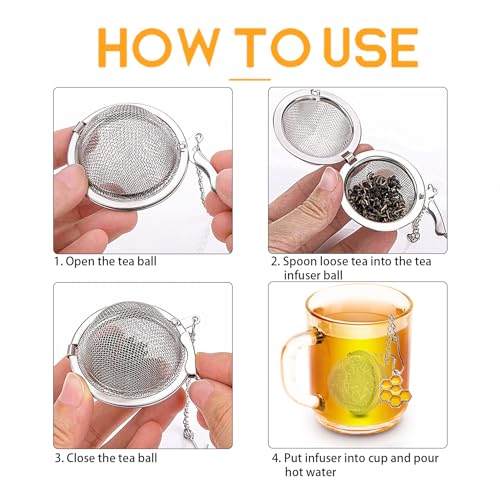 HOW TO USE

1. Open the tea ball

2. Spoon loose tea into the tea infuser ball

3. Close the tea ball

4. Put infuser into cup and pour hot water