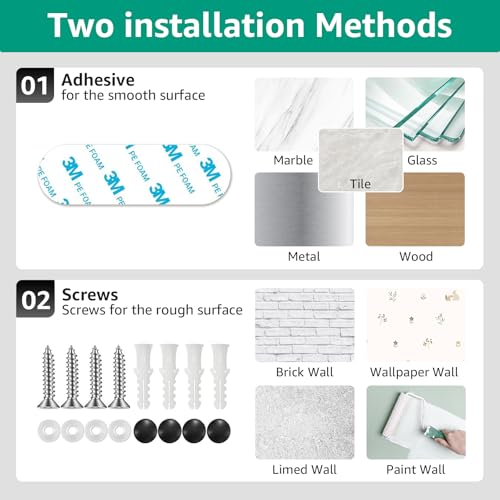 Two installation Methods

01 Adhesive
for the smooth surface

3M PE FOAM 3M PE FOAM 3M PE FOAM 3M PE FOAM 3M PE FOAM

Marble
Glass
Tile
Metal
Wood

02 Screws
Screws for the rough surface

Brick Wall
Wallpaper Wall
Limed Wall
Paint Wall