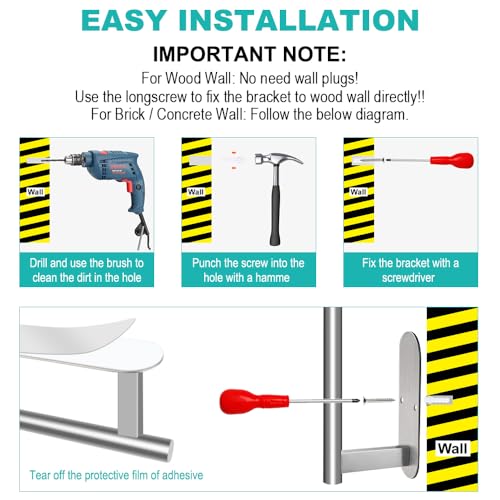 EASY INSTALLATION

IMPORTANT NOTE:

For Wood Wall: No need wall plugs!
Use the longscrew to fix the bracket to wood wall directly!!
For Brick / Concrete Wall: Follow the below diagram.

Wall

Drill and use the brush to clean the dirt in the hole

Wall

Punch the screw into the hole with a hamme

Wall

Fix the bracket with a screwdriver

Tear off the protective film of adhesive

Wall