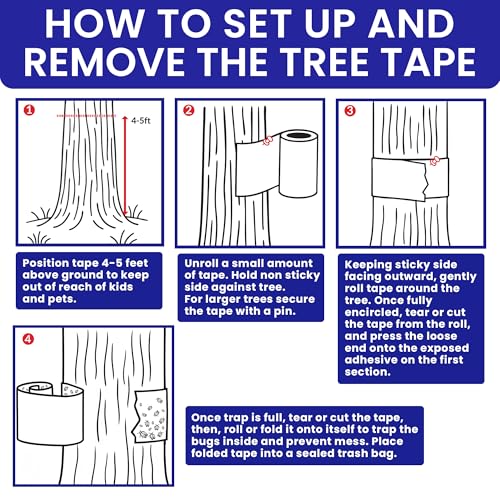 HOW TO SET UP AND REMOVE THE TREE TAPE

1

4-5ft

Position tape 4-5 feet above ground to keep out of reach of kids and pets.

2

Unroll a small amount of tape. Hold non sticky side against tree.
For larger trees secure the tape with a pin.

3

Keeping sticky side facing outward, gently roll tape around the tree. Once fully encircled, tear or cut the tape from the roll, and press the loose end onto the exposed adhesive on the first section.

4

Once trap is full, tear or cut the tape, then, roll or fold it onto itself to trap the bugs inside and prevent mess. Place folded tape into a sealed trash bag.