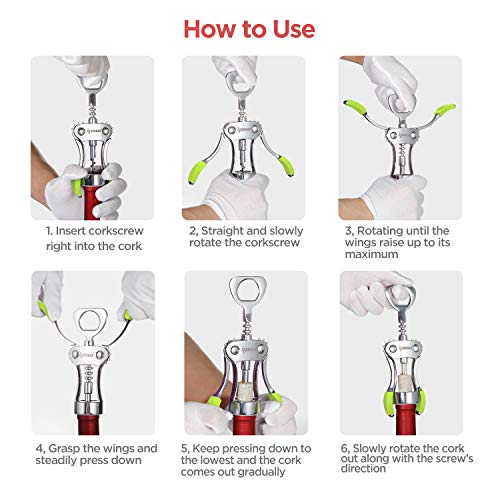 How to Use

1. Insert corkscrew right into the cork

2, Straight and slowly rotate the corkscrew

3, Rotating until the wings raise up to its maximum

4, Grasp the wings and steadily press down

5, Keep pressing down to the lowest and the cork comes out gradually

6, Slowly rotate the cork out along with the screw's direction