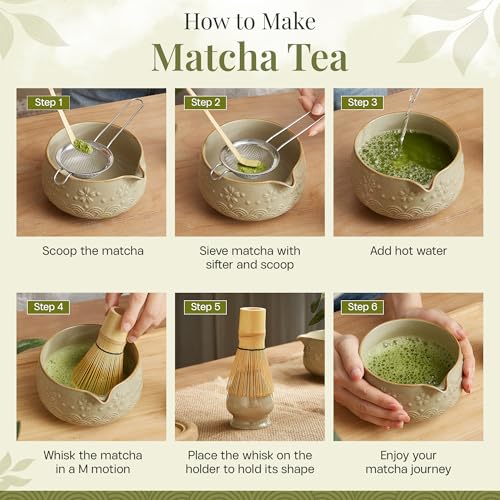 How to Make
Matcha Tea

Step 1
Scoop the matcha

Step 2
Sieve matcha with sifter and scoop

Step 3
Add hot water

Step 4
Whisk the matcha in a M motion

Step 5
Place the whisk on the holder to hold its shape

Step 6
Enjoy your matcha journey