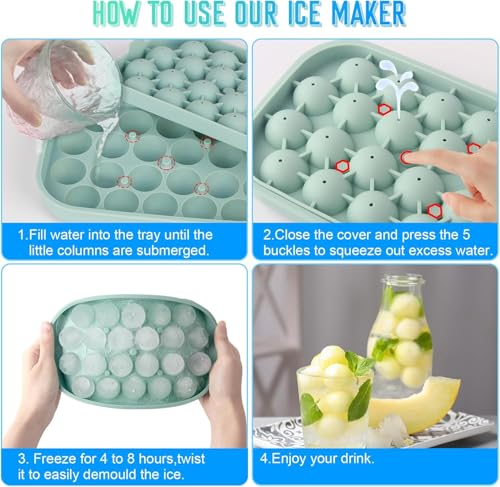 HOW TO USE OUR ICE MAKER

1.Fill water into the tray until the little columns are submerged.

2.Close the cover and press the 5 buckles to squeeze out excess water.

3. Freeze for 4 to 8 hours,twist it to easily demould the ice.

4.Enjoy your drink.