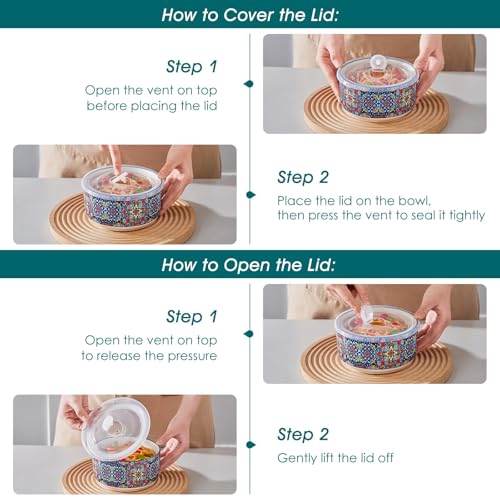 How to Cover the Lid:

Step 1
Open the vent on top before placing the lid

Step 2
Place the lid on the bowl, then press the vent to seal it tightly

How to Open the Lid:

Step 1
Open the vent on top to release the pressure

Step 2
Gently lift the lid off