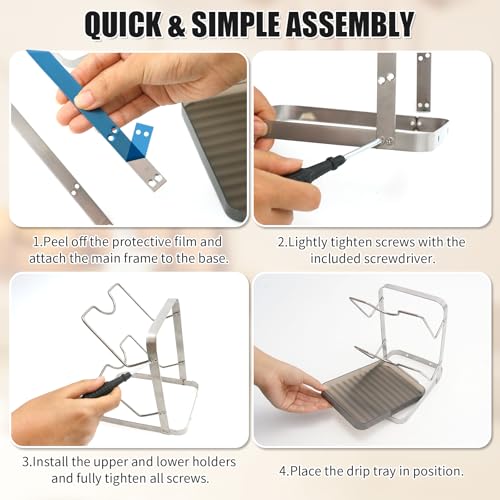 QUICK & SIMPLE ASSEMBLY

1.Peel off the protective film and attach the main frame to the base.

2.Lightly tighten screws with the included screwdriver.

3.Install the upper and lower holders and fully tighten all screws.

4.Place the drip tray in position.