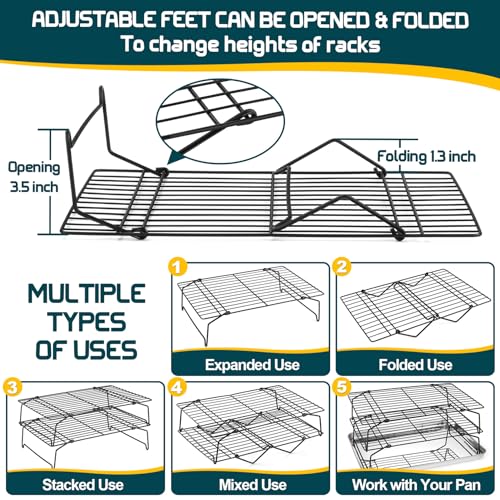 ADJUSTABLE FEET CAN BE OPENED & FOLDED
To change heights of racks

Opening 3.5 inch

Folding 1.3 inch

MULTIPLE TYPES OF USES

1
Expanded Use

2
Folded Use

3
Stacked Use

4
Mixed Use

5
Work with Your Pan