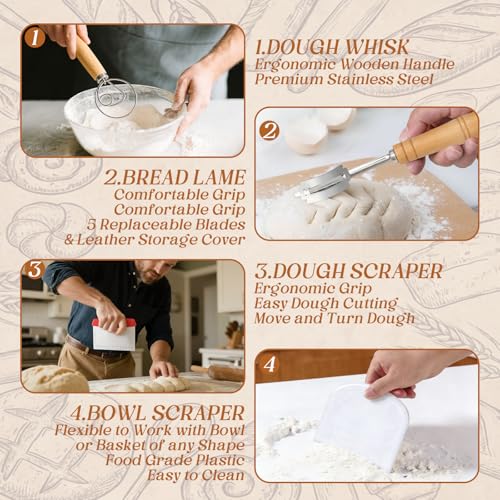 1

1.DOUGH WHISK
Ergonomic Wooden Handle
Premium Stainless Steel

2

2.BREAD LAME
Comfortable Grip
Comfortable Grip
5 Replaceable Blades
& Leather Storage Cover

3

3.DOUGH SCRAPER
Ergonomic Grip
Easy Dough Cutting
Move and Turn Dough

4

4.BOWL SCRAPER
Flexible to Work with Bowl
or Basket of any Shape
Food Grade Plastic
Easy to Clean