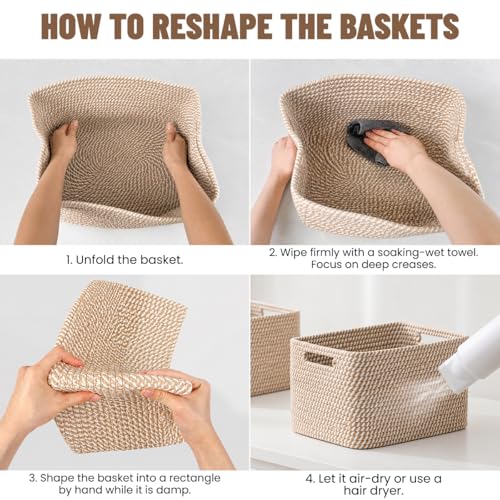 HOW TO RESHAPE THE BASKETS

1. Unfold the basket.

2. Wipe firmly with a soaking-wet towel. Focus on deep creases.

3. Shape the basket into a rectangle by hand while it is damp.

4. Let it air-dry or use a hair dryer.