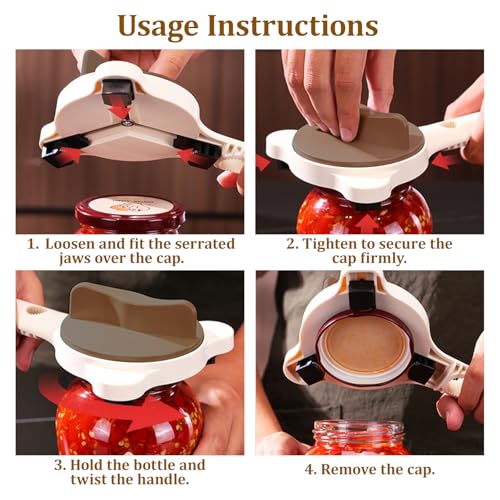 Usage Instructions

1. Loosen and fit the serrated jaws over the cap.

2. Tighten to secure the cap firmly.

3. Hold the bottle and twist the handle.

4. Remove the cap.