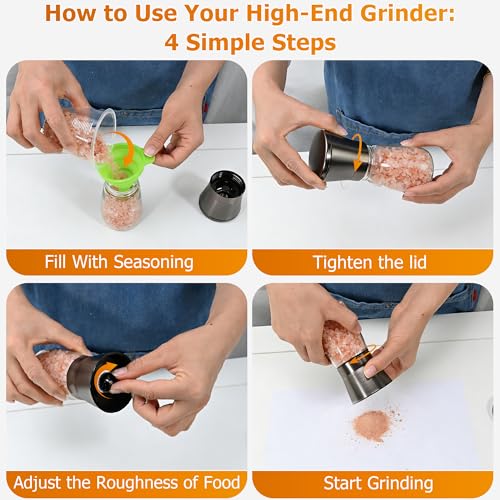 How to Use Your High-End Grinder:
4 Simple Steps

Fill With Seasoning

Tighten the lid

Adjust the Roughness of Food

Start Grinding