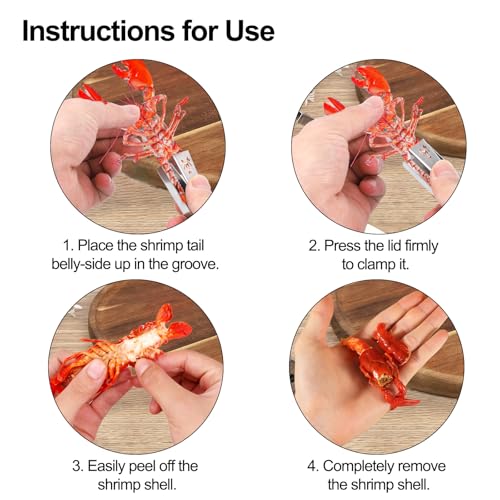 Instructions for Use

1. Place the shrimp tail belly-side up in the groove.

2. Press the lid firmly to clamp it.

3. Easily peel off the shrimp shell.

4. Completely remove the shrimp shell.