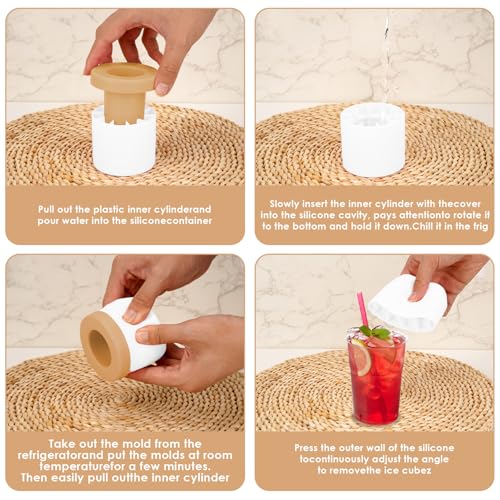 Pull out the plastic inner cylinderand pour water into the siliconecontainer

Slowly insert the inner cylinder with thecover into the silicone cavity, pays attentionto rotate it to the bottom and hold it down.Chill it in the frig

Take out the mold from the refrigeratorand put the molds at room temperaturefor a few minutes. Then easily pull outthe inner cylinder

Press the outer wall of the silicone tocontinuously adjust the angle to removethe ice cubez