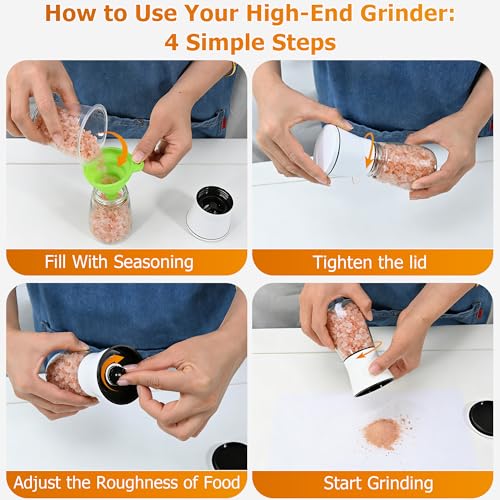 How to Use Your High-End Grinder:
4 Simple Steps

Fill With Seasoning

Tighten the lid

Adjust the Roughness of Food

Start Grinding