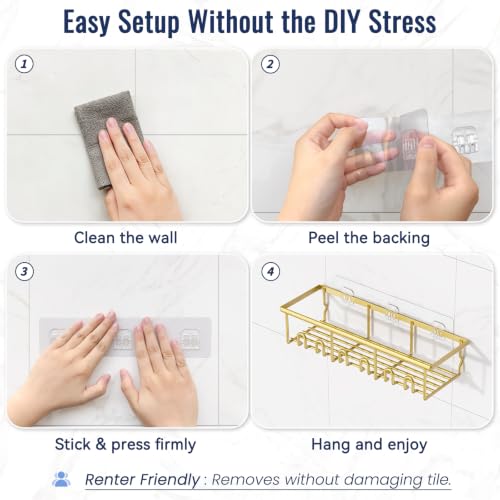 Easy Setup Without the DIY Stress

1

Clean the wall

2

Peel the backing

3

Stick & press firmly

4

Hang and enjoy

Renter Friendly : Removes without damaging tile.