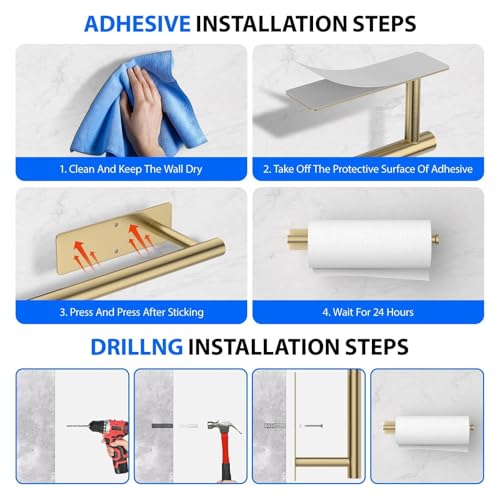 ADHESIVE INSTALLATION STEPS

1. Clean And Keep The Wall Dry

2. Take Off The Protective Surface Of Adhesive

3. Press And Press After Sticking

4. Wait For 24 Hours

DRILLNG INSTALLATION STEPS