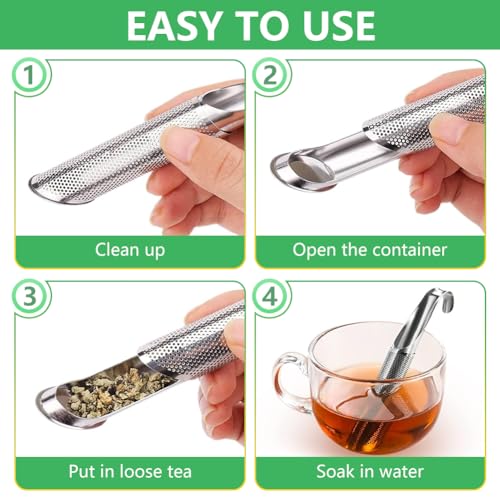 EASY TO USE

1

Clean up

2

Open the container

3

Put in loose tea

4

Soak in water