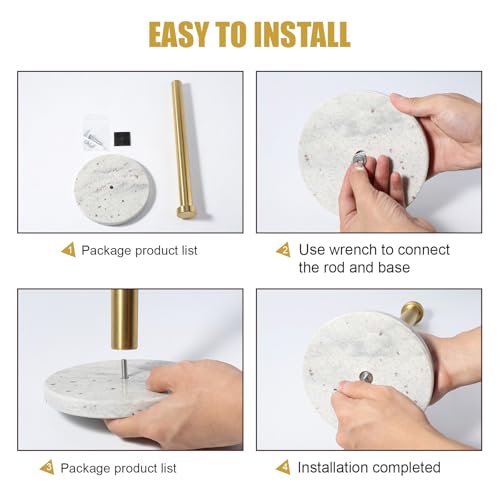 EASY TO INSTALL

1 Package product list

2 Use wrench to connect the rod and base

3 Package product list

4 Installation completed