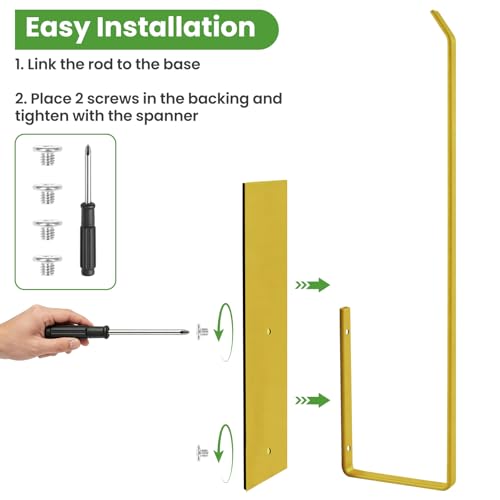 Easy Installation

1. Link the rod to the base

2. Place 2 screws in the backing and tighten with the spanner