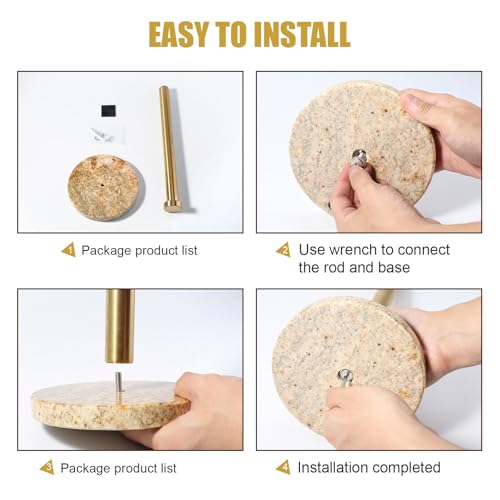 EASY TO INSTALL

1 Package product list

2 Use wrench to connect the rod and base

3 Package product list

4 Installation completed