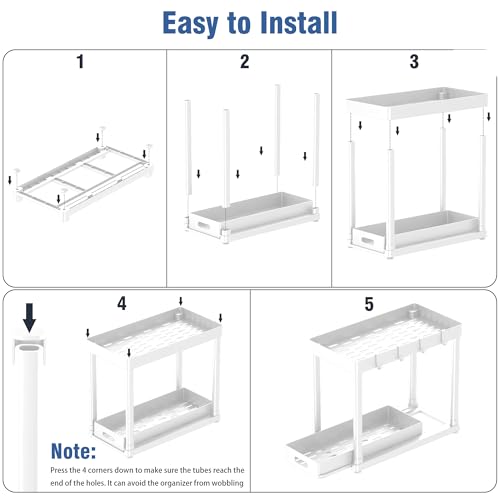 Easy to Install

1

2

3

4

5

Note:

Press the 4 corners down to make sure the tubes reach the end of the holes. It can avoid the organizer from wobbling