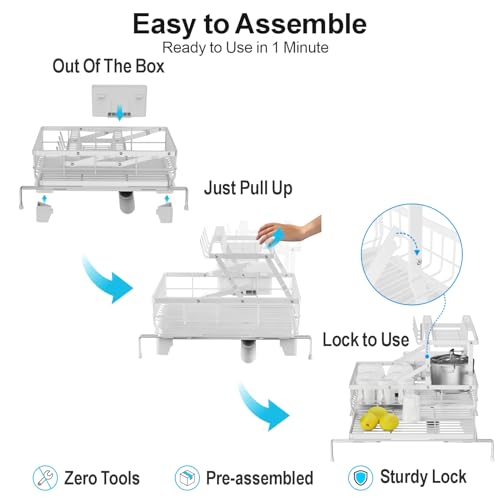 Easy to Assemble
Ready to Use in 1 Minute

Out Of The Box

Just Pull Up

Lock to Use

Zero Tools
Pre-assembled
Sturdy Lock