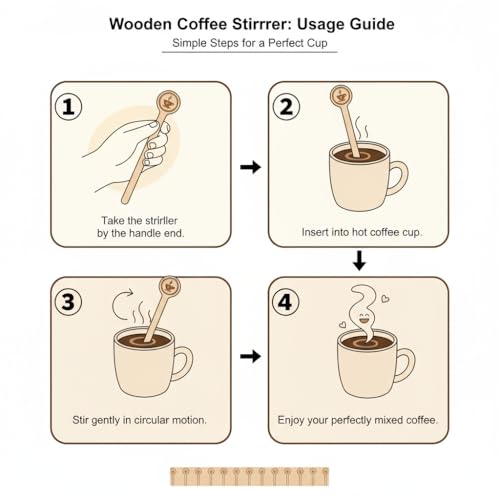 Wooden Coffee Stirrrer: Usage Guide

Simple Steps for a Perfect Cup

1

Take the strirller by the handle end.

2

Insert into hot coffee cup.

3

Stir gently in circular motion.

4

Enjoy your perfectly mixed coffee.