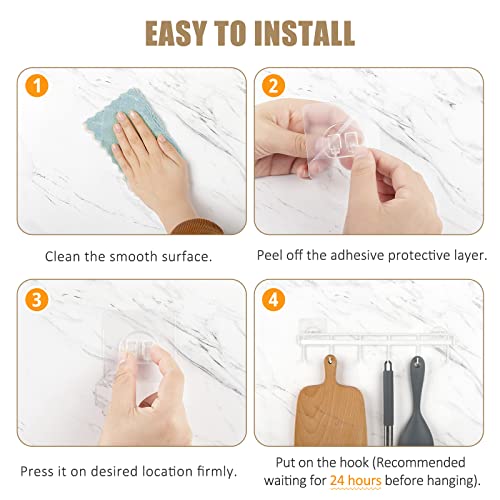 EASY TO INSTALL

1

Clean the smooth surface.

2

Peel off the adhesive protective layer.

3

Press it on desired location firmly.

4

Put on the hook (Recommended waiting for 24 hours before hanging).