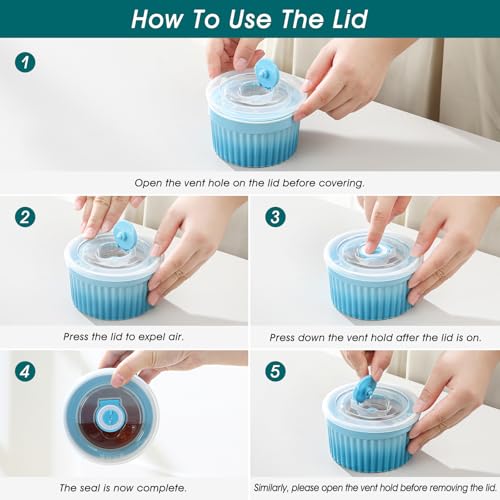 How To Use The Lid

1

Open the vent hole on the lid before covering.

2

Press the lid to expel air.

3

Press down the vent hold after the lid is on.

4

The seal is now complete.

5

Similarly, please open the vent hold before removing the lid.