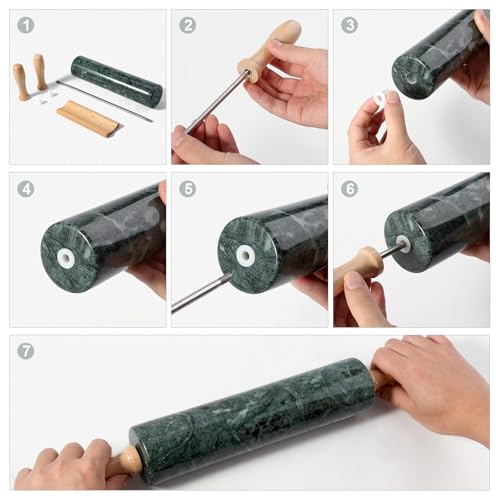 1

2

3

4

5

6

7