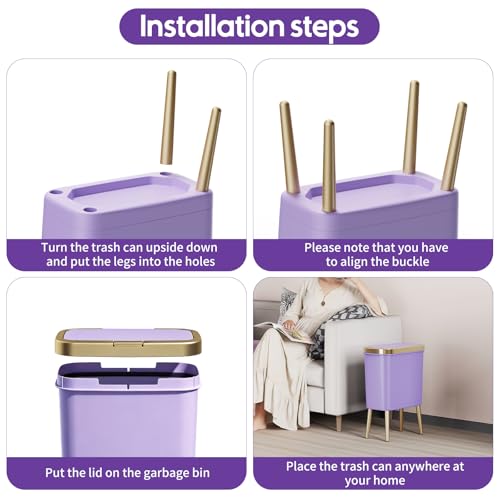 Installation steps

Turn the trash can upside down and put the legs into the holes

Please note that you have to align the buckle

Put the lid on the garbage bin

Place the trash can anywhere at your home