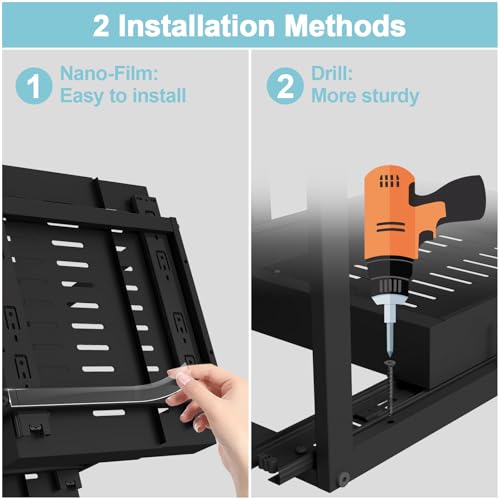 2 Installation Methods

1 Nano-Film: Easy to install

2 Drill: More sturdy