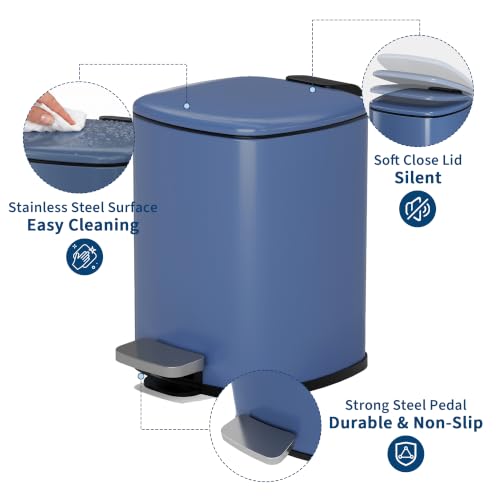 Stainless Steel Surface
Easy Cleaning

Soft Close Lid
Silent

Strong Steel Pedal
Durable & Non-Slip