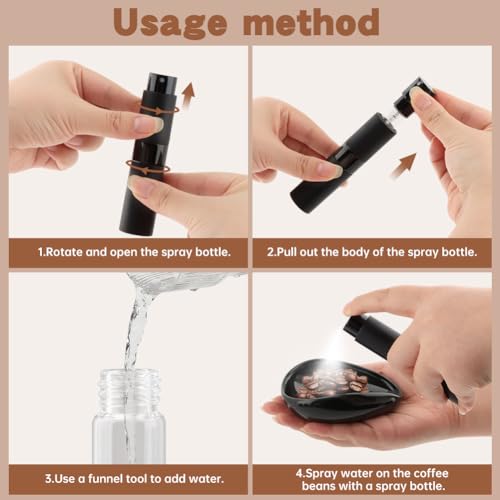 Usage method

1.Rotate and open the spray bottle.

2.Pull out the body of the spray bottle.

3.Use a funnel tool to add water.

4.Spray water on the coffee beans with a spray bottle.