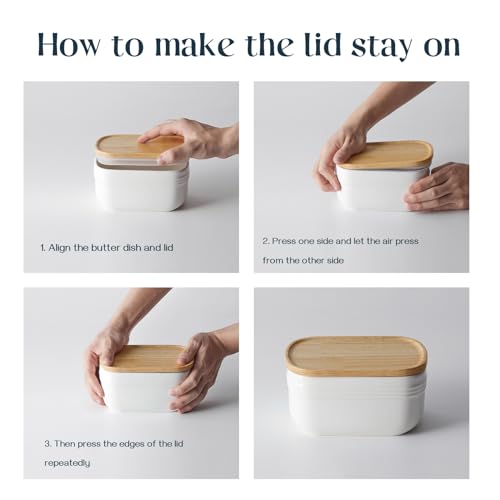 How to make the lid stay on

1. Align the butter dish and lid

2. Press one side and let the air press from the other side

3. Then press the edges of the lid repeatedly