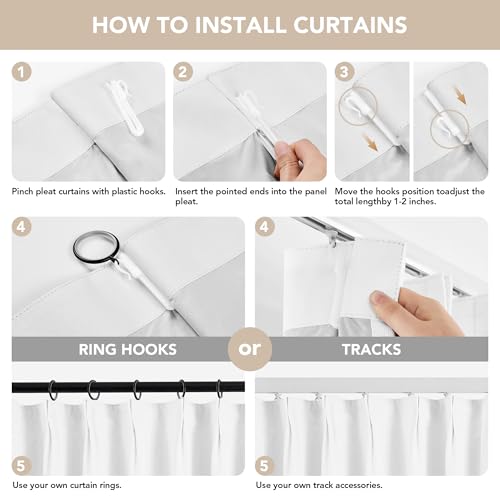 HOW TO INSTALL CURTAINS

1
Pinch pleat curtains with plastic hooks.

2
Insert the pointed ends into the panel pleat.

3
Move the hooks position toadjust the total lengthby 1-2 inches.

4
RING HOOKS

or

4
TRACKS

5
Use your own curtain rings.

5
Use your own track accessories.