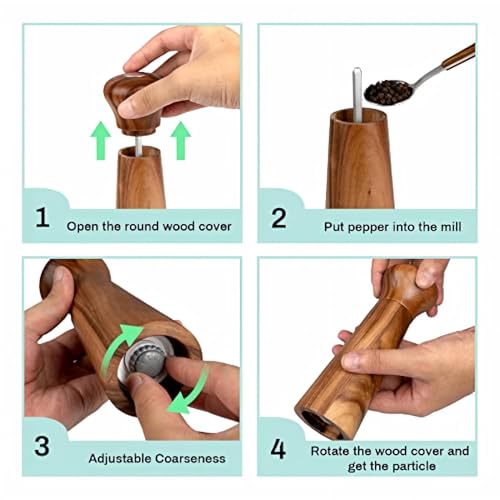 1 Open the round wood cover

2 Put pepper into the mill

3 Adjustable Coarseness

4 Rotate the wood cover and get the particle