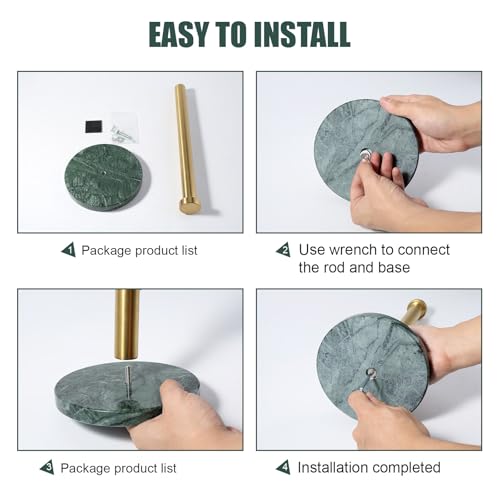 EASY TO INSTALL

1 Package product list

2 Use wrench to connect the rod and base

3 Package product list

4 Installation completed