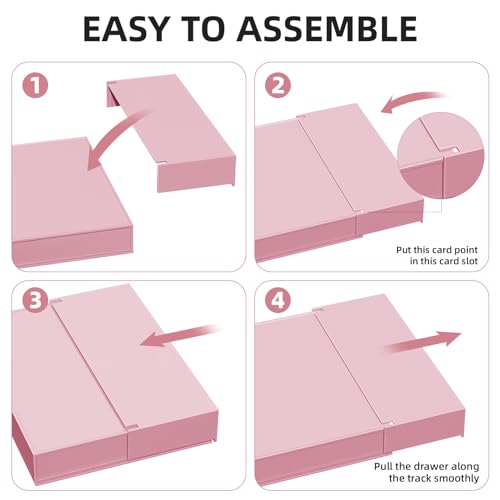 EASY TO ASSEMBLE

1

2

Put this card point in this card slot

3

4

Pull the drawer along the track smoothly